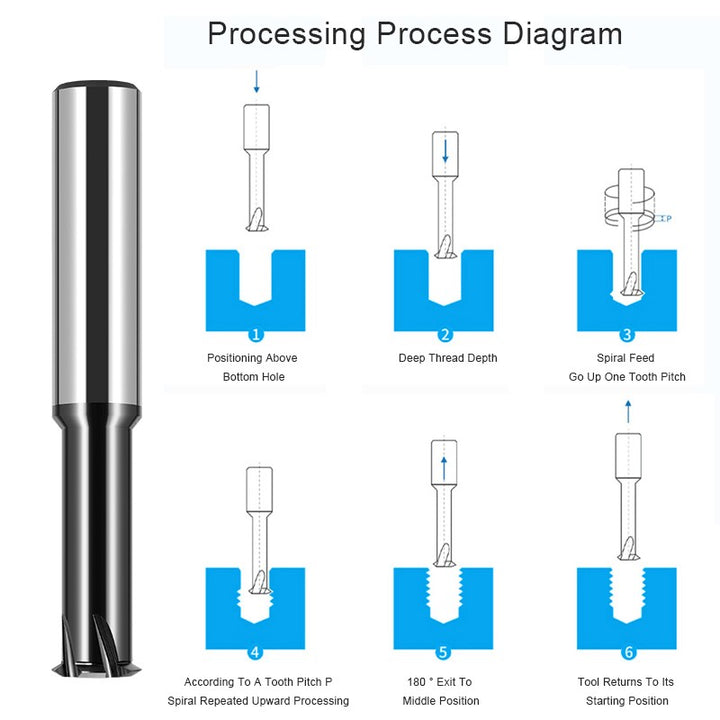 Processing Process Diagram

P

1
Positioning Above Bottom Hole

2
Deep Thread Depth

3
Spiral Feed Go Up One Tooth Pitch

4
According To A Tooth Pitch P Spiral Repeated Upward Processing

5
180 ° Exit To Middle Position

6
Tool Returns To Its Starting Position