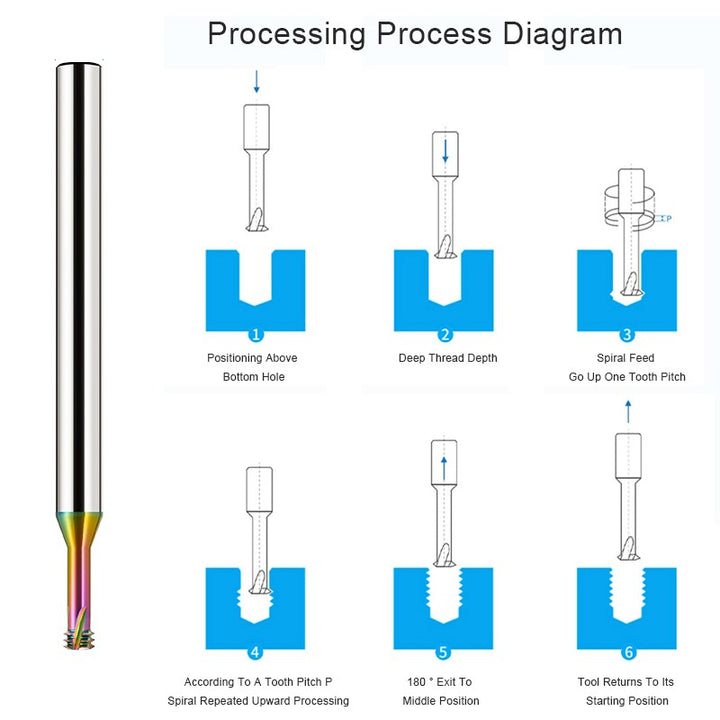 Processing Process Diagram

P

1
Positioning Above Bottom Hole

2
Deep Thread Depth

3
Spiral Feed Go Up One Tooth Pitch

4
According To A Tooth Pitch P Spiral Repeated Upward Processing

5
180 ° Exit To Middle Position

6
Tool Returns To Its Starting Position