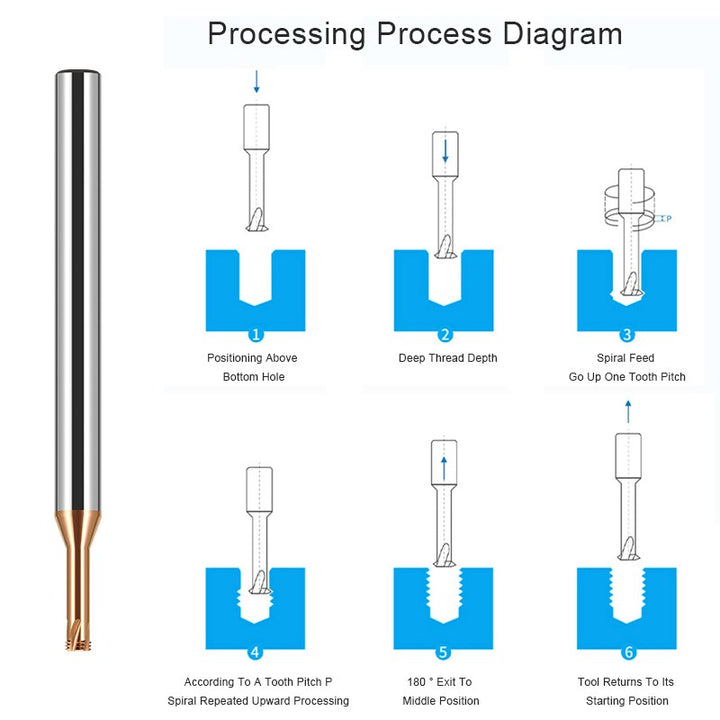 Processing Process Diagram

P

1
Positioning Above Bottom Hole

2
Deep Thread Depth

3
Spiral Feed Go Up One Tooth Pitch

4
According To A Tooth Pitch P Spiral Repeated Upward Processing

5
180 ° Exit To Middle Position

6
Tool Returns To Its Starting Position