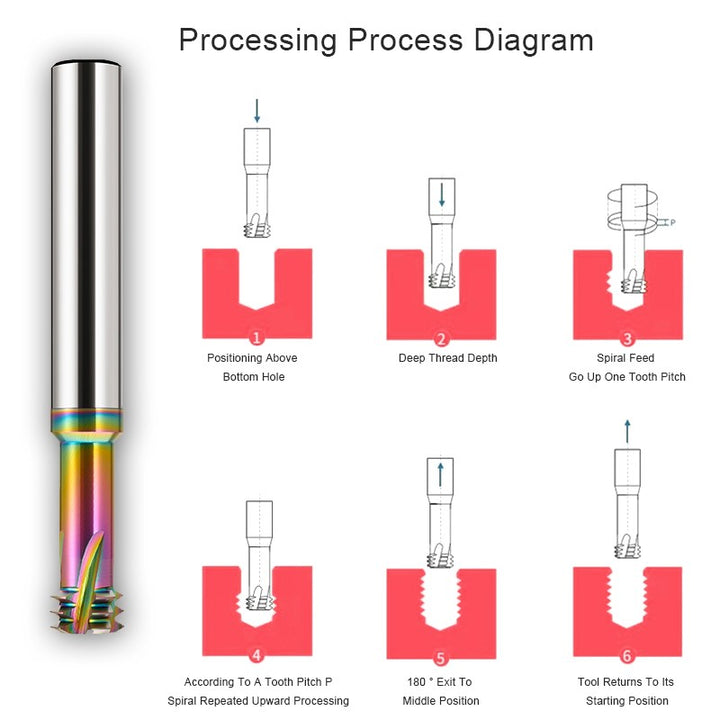 Processing Process Diagram

P

1
Positioning Above Bottom Hole

2
Deep Thread Depth

3
Spiral Feed Go Up One Tooth Pitch

4
According To A Tooth Pitch P Spiral Repeated Upward Processing

5
180 ° Exit To Middle Position

6
Tool Returns To Its Starting Position