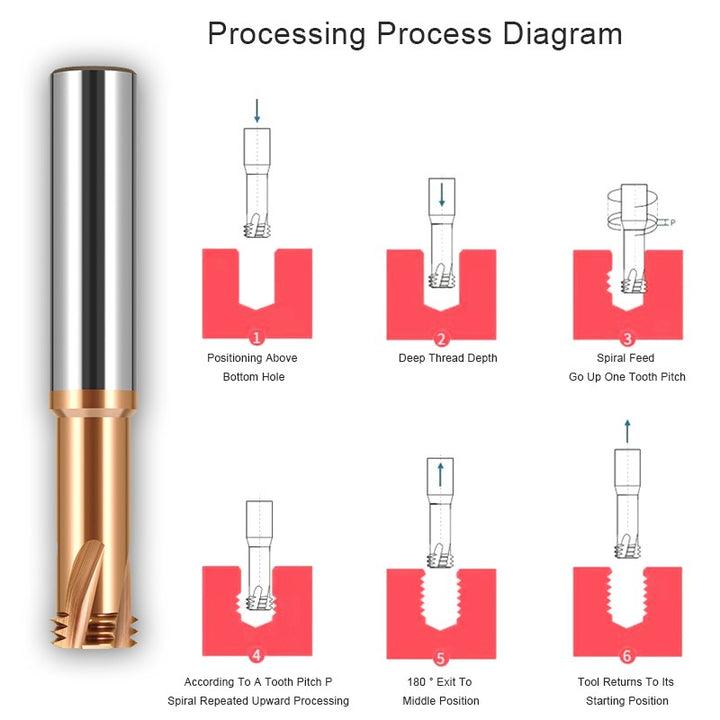 Processing Process Diagram

P

1
Positioning Above Bottom Hole

2
Deep Thread Depth

3
Spiral Feed Go Up One Tooth Pitch

4
According To A Tooth Pitch P Spiral Repeated Upward Processing

5
180 ° Exit To Middle Position

6
Tool Returns To Its Starting Position