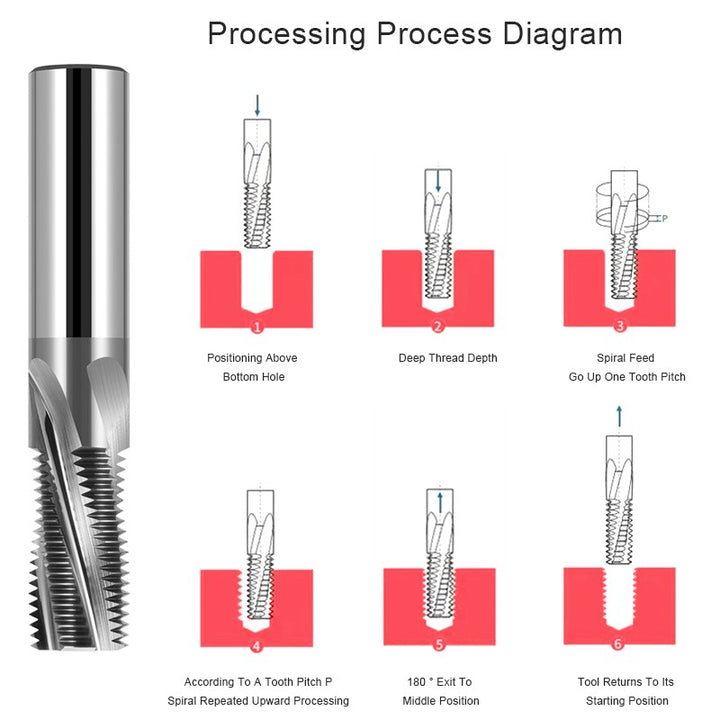 Processing Process Diagram

P

1

Positioning Above Bottom Hole

2

Deep Thread Depth

3

Spiral Feed Go Up One Tooth Pitch

4

According To A Tooth Pitch P Spiral Repeated Upward Processing

5

180 ° Exit To Middle Position

6

Tool Returns To Its Starting Position