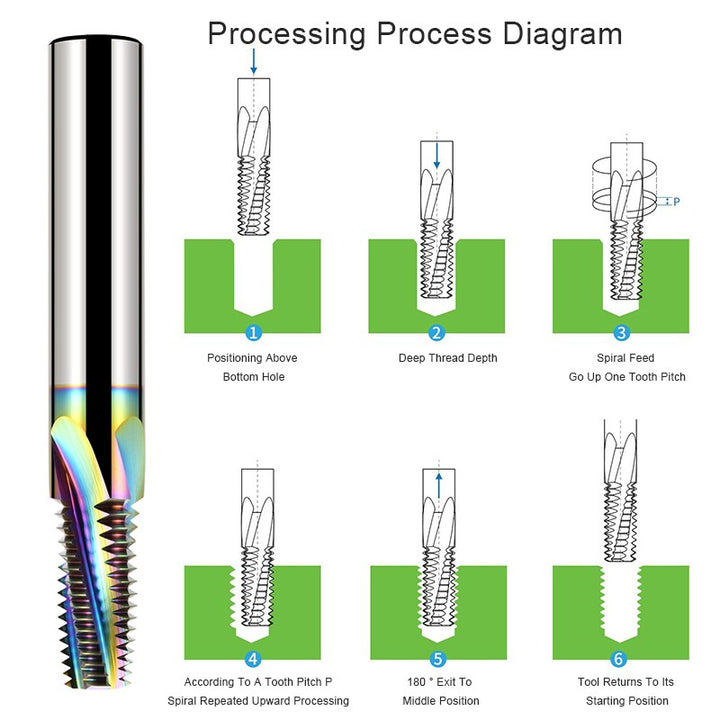 Processing Process Diagram

P

1
Positioning Above Bottom Hole

2
Deep Thread Depth

3
Spiral Feed Go Up One Tooth Pitch

4
According To A Tooth Pitch P Spiral Repeated Upward Processing

5
180 ° Exit To Middle Position

6
Tool Returns To Its Starting Position