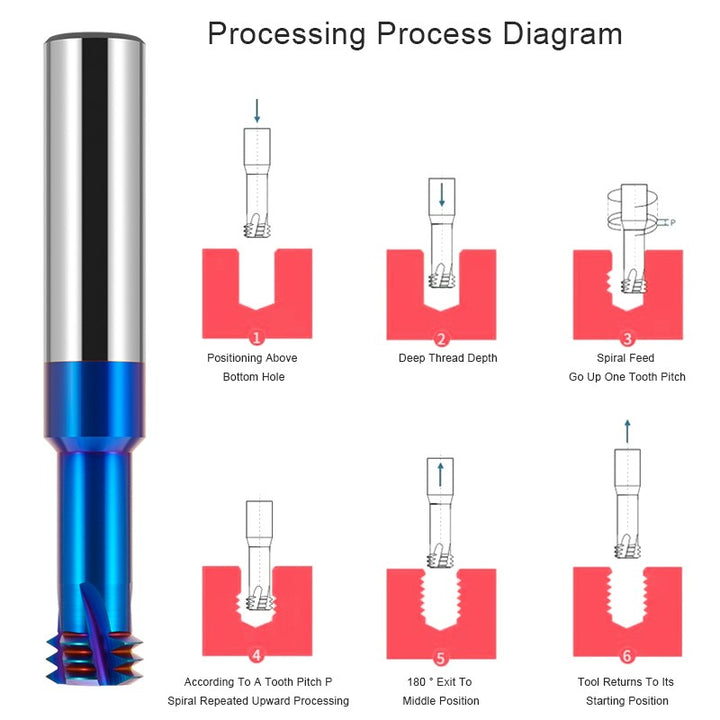 Processing Process Diagram

P

1
Positioning Above Bottom Hole

2
Deep Thread Depth

3
Spiral Feed Go Up One Tooth Pitch

4
According To A Tooth Pitch P Spiral Repeated Upward Processing

5
180 ° Exit To Middle Position

6
Tool Returns To Its Starting Position