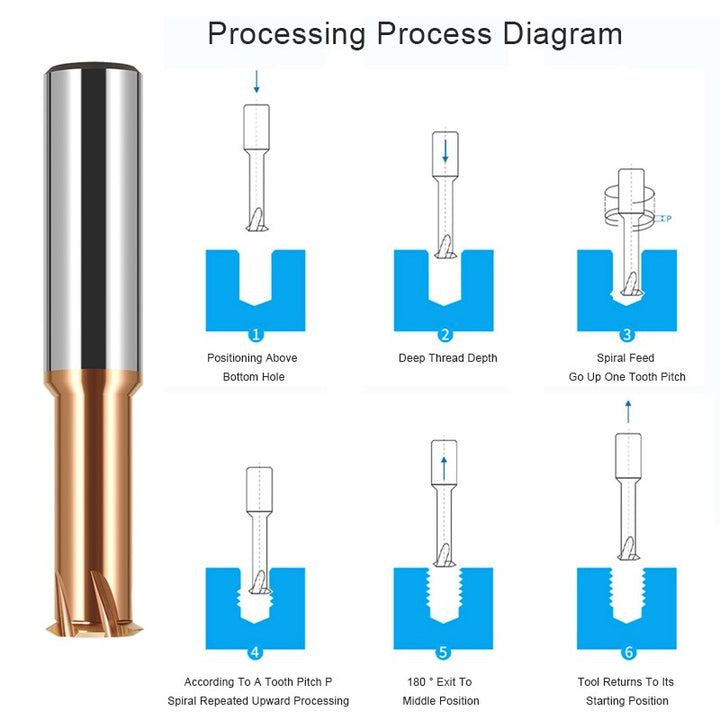 Processing Process Diagram

P

1
Positioning Above Bottom Hole

2
Deep Thread Depth

3
Spiral Feed Go Up One Tooth Pitch

4
According To A Tooth Pitch P Spiral Repeated Upward Processing

5
180 ° Exit To Middle Position

6
Tool Returns To Its Starting Position