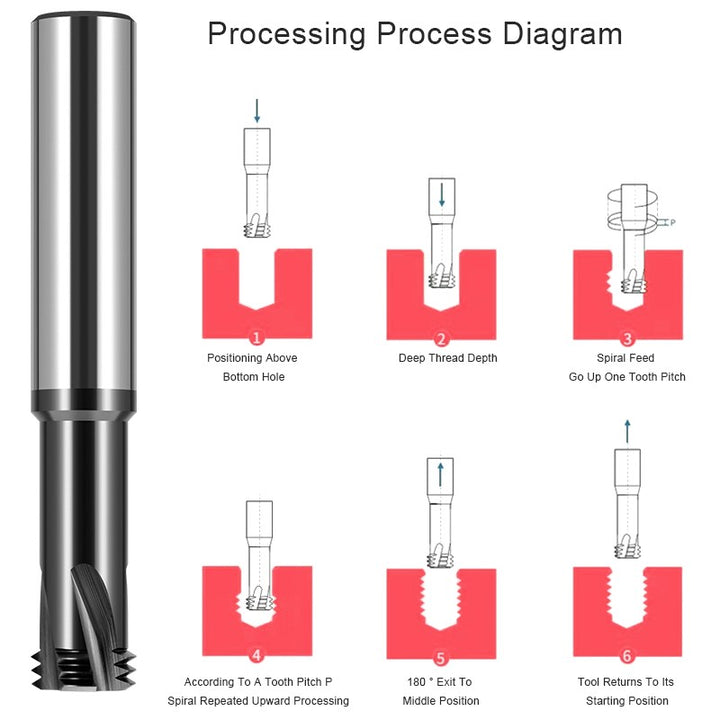 Processing Process Diagram

P

1
Positioning Above Bottom Hole

2
Deep Thread Depth

3
Spiral Feed Go Up One Tooth Pitch

4
According To A Tooth Pitch P Spiral Repeated Upward Processing

5
180 ° Exit To Middle Position

6
Tool Returns To Its Starting Position