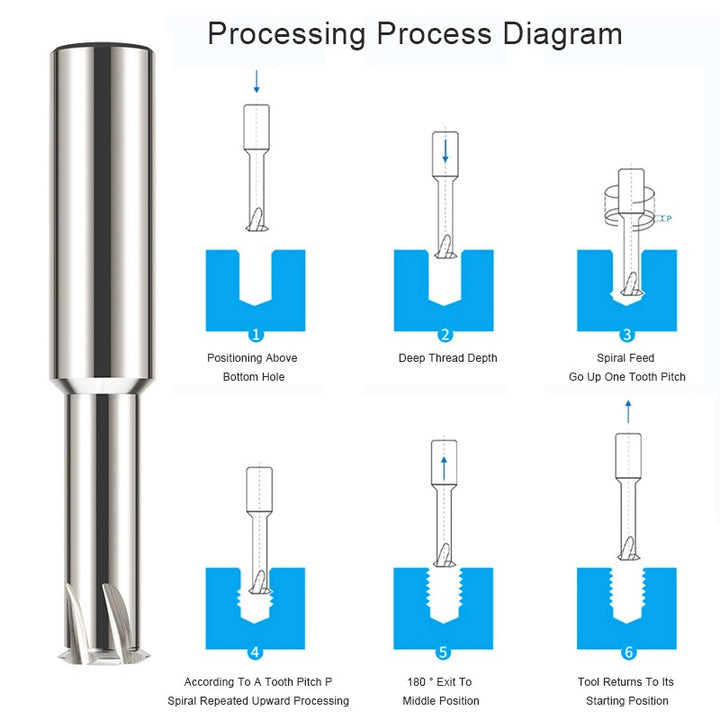 Processing Process Diagram

P

1
Positioning Above Bottom Hole

2
Deep Thread Depth

3
Spiral Feed Go Up One Tooth Pitch

4
According To A Tooth Pitch P Spiral Repeated Upward Processing

5
180 ° Exit To Middle Position

6
Tool Returns To Its Starting Position