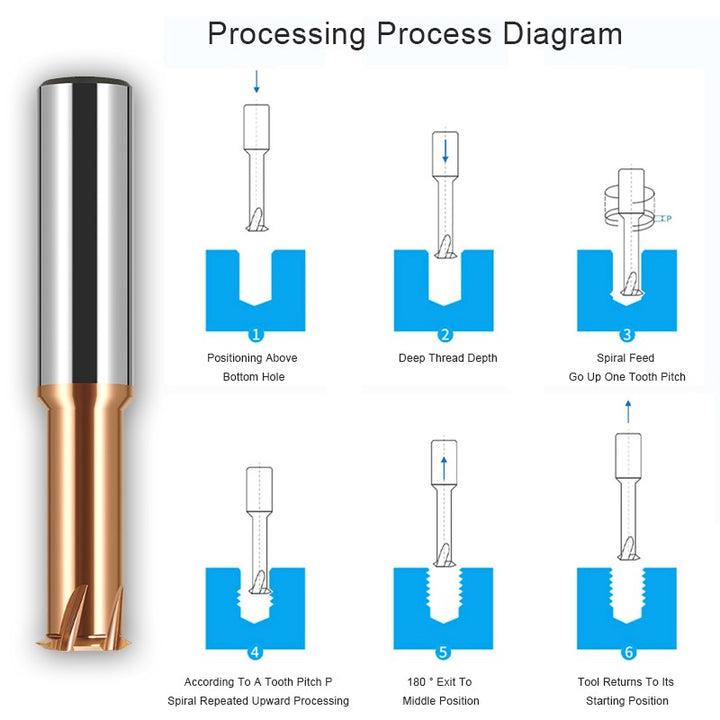 Processing Process Diagram

P

1
Positioning Above Bottom Hole

2
Deep Thread Depth

3
Spiral Feed Go Up One Tooth Pitch

4
According To A Tooth Pitch P Spiral Repeated Upward Processing

5
180 ° Exit To Middle Position

6
Tool Returns To Its Starting Position