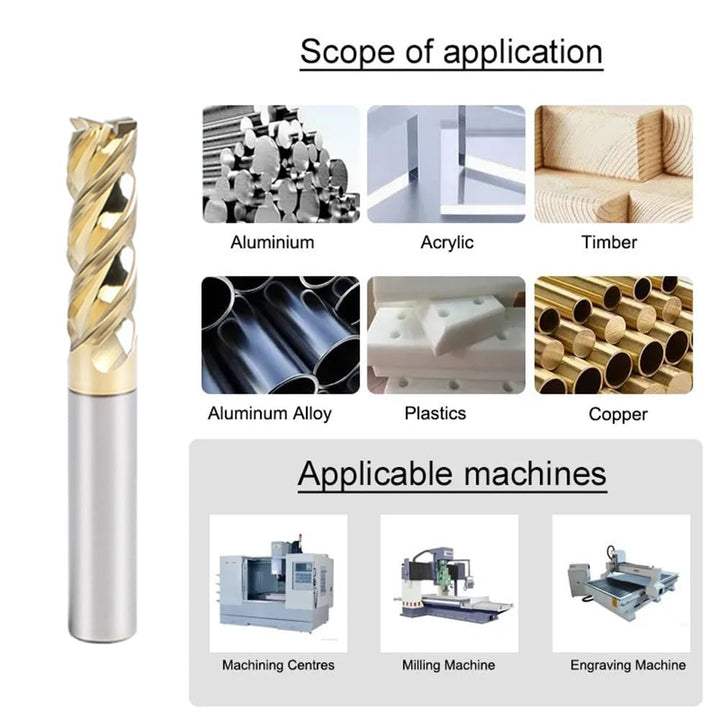 Scope of application

Aluminium

Acrylic

Timber

Aluminum Alloy

Plastics

Copper

Applicable machines

Machining Centres

Milling Machine

Engraving Machine