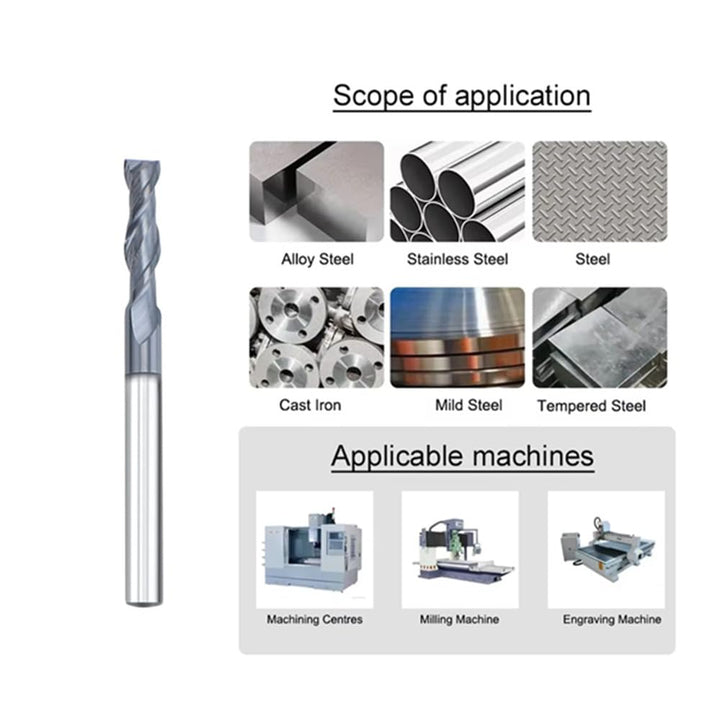 Scope of application

Alloy Steel
Stainless Steel
Steel
Cast Iron
Mild Steel
Tempered Steel

Applicable machines

Machining Centres
Milling Machine
Engraving Machine